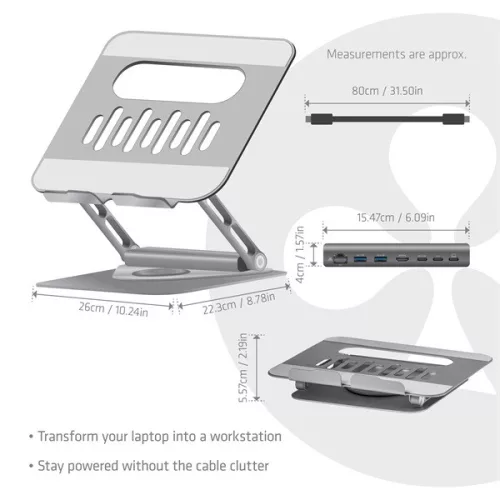 Measurements are approx.

80cm / 31.50in

15.47cm / 6.09in

4cm / 1.57in

26cm / 10.24in

22.3cm / 8.78in

5.57cm / 2.19in

• Transform your laptop into a workstation

• Stay powered without the cable clutter