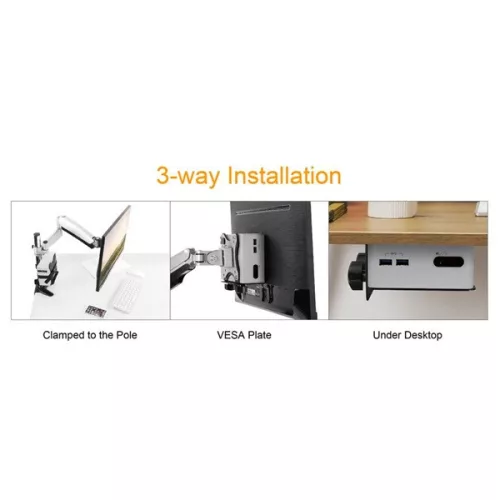 3-way Installation

Clamped to the Pole

VESA Plate

Under Desktop