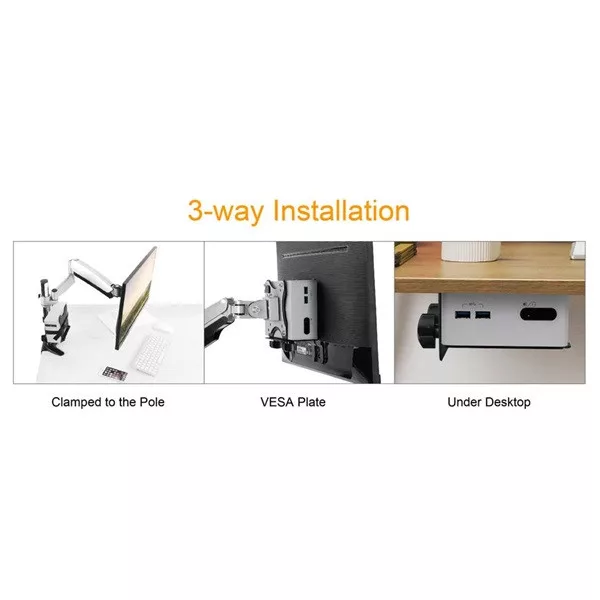 3-way Installation

Clamped to the Pole

VESA Plate

Under Desktop