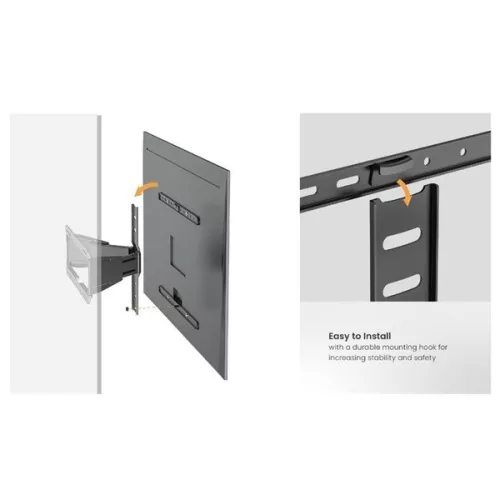 Easy to Install
with a durable mounting hook for increasing stability and safety