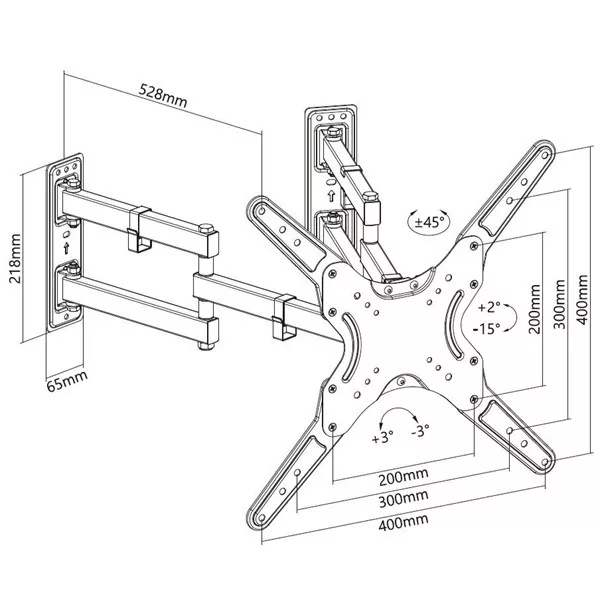 528mm

218mm

65mm

±45°

+2°
-15°

200mm

300mm

400mm

+3°
-3°

200mm

300mm

400mm