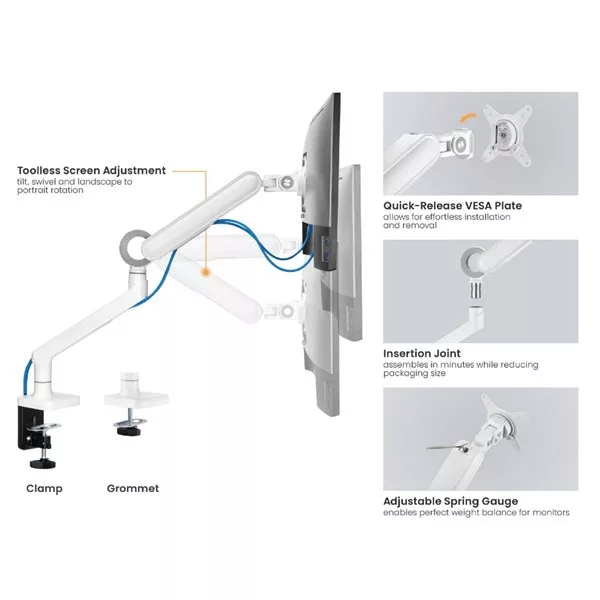 Toolless Screen Adjustment
tilt, swivel and landscape to portrait rotation

Clamp

Grommet

Quick-Release VESA Plate
allows for effortless installation and removal

Insertion Joint
assembles in minutes while reducing packaging size

Adjustable Spring Gauge
enables perfect weight balance for monitors